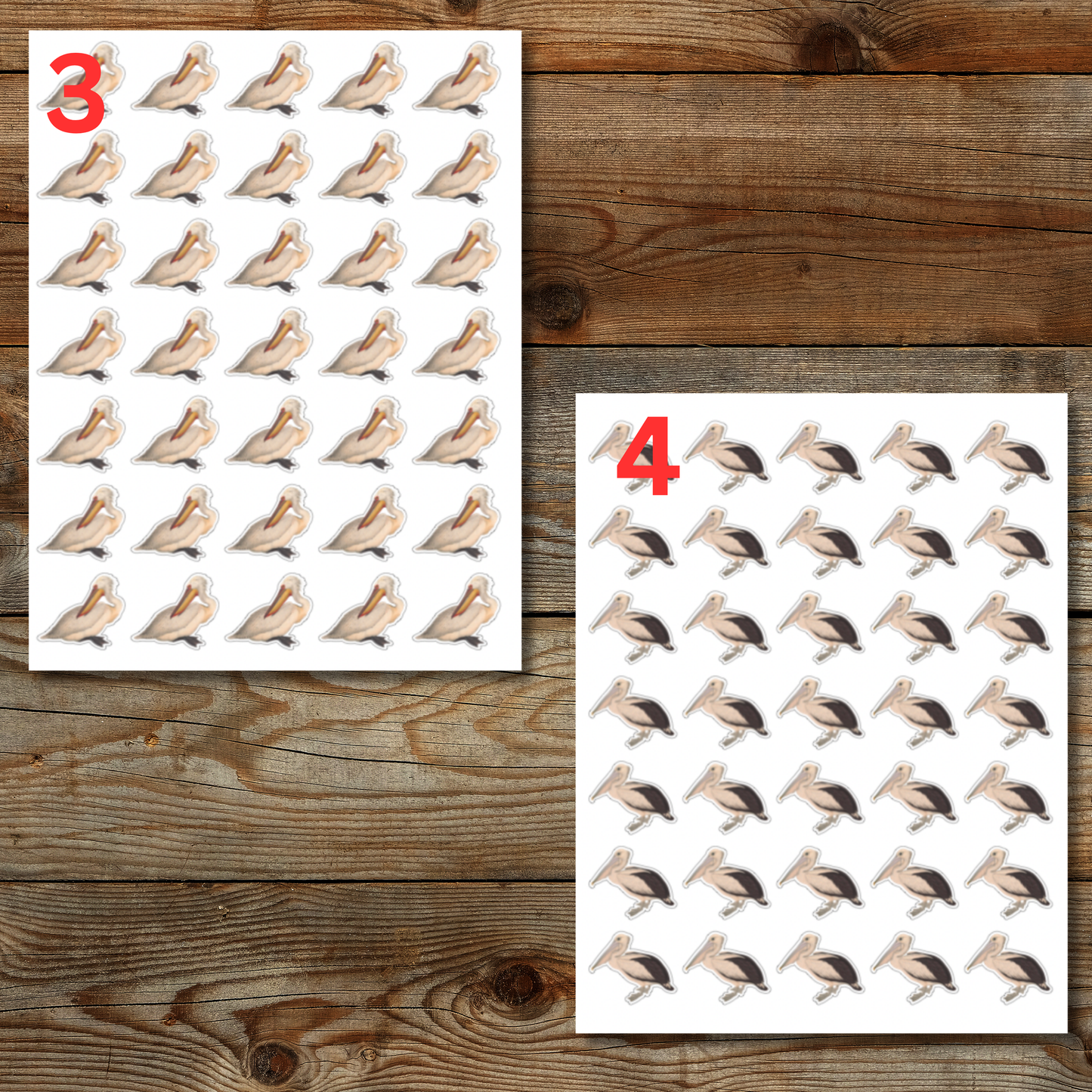 3

4