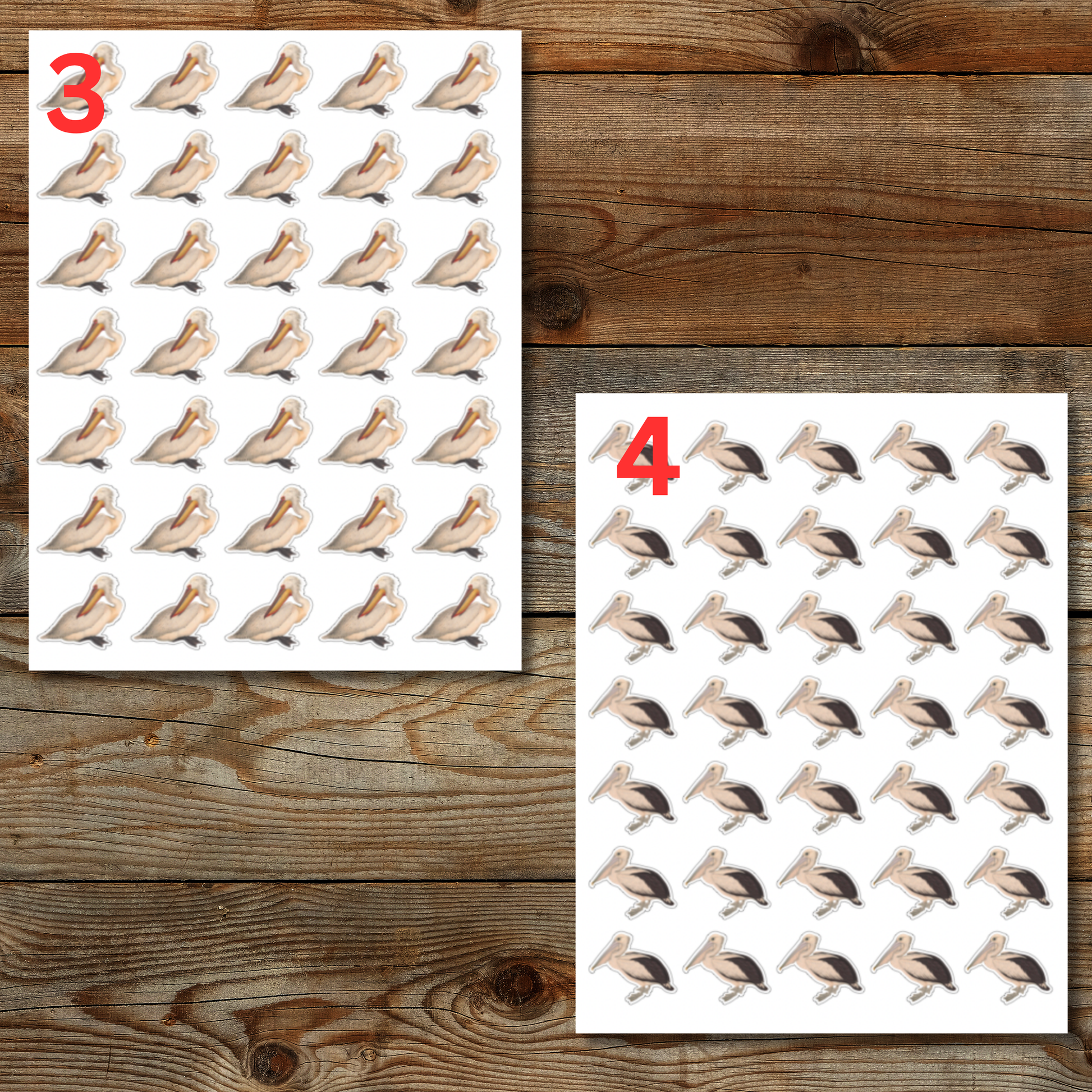 3

4